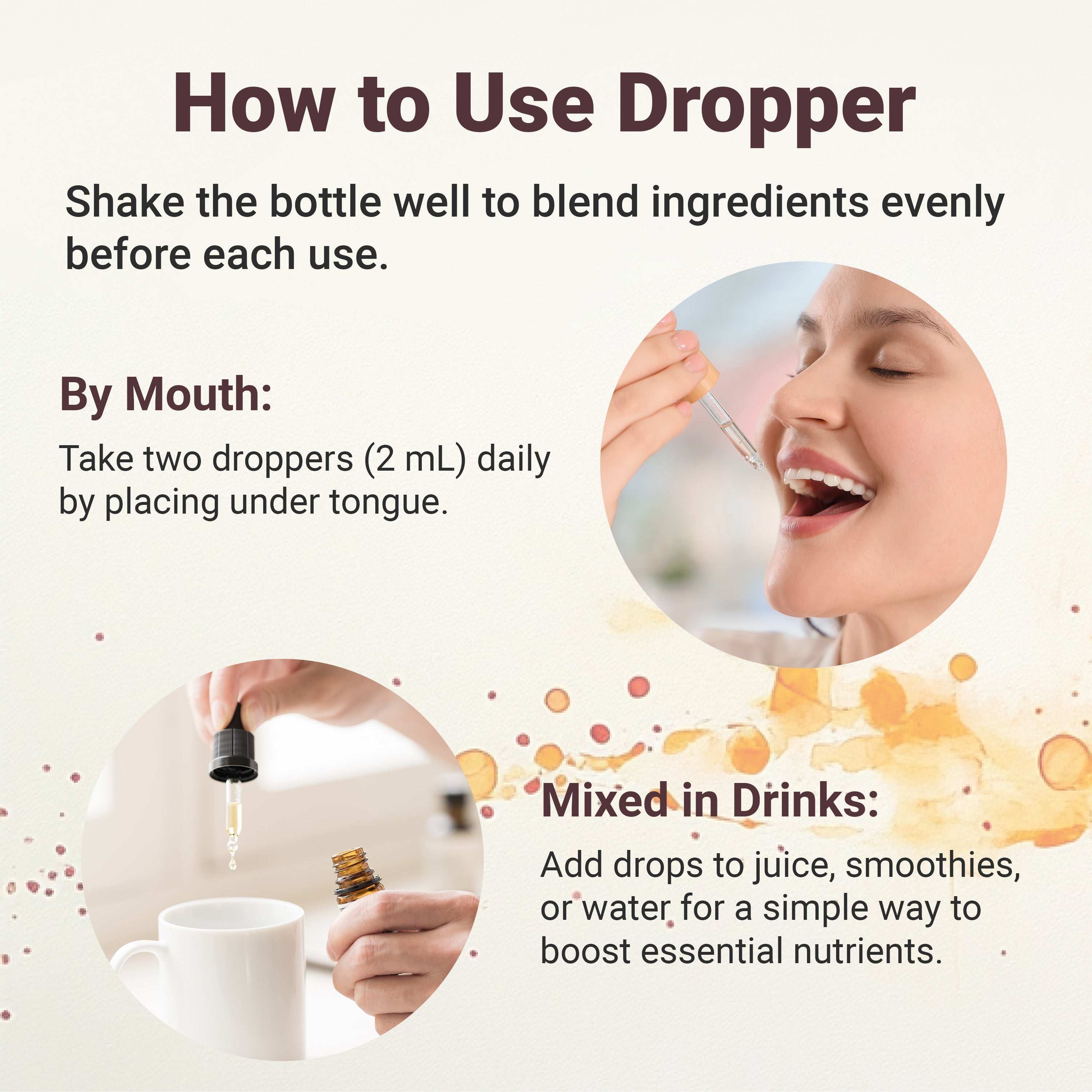 How to Use Dropper

Shake the bottle well to blend ingredients evenly before each use.

By Mouth:

Take two droppers (2 mL) daily by placing under tongue.

Mixed in Drinks:

Add drops to juice, smoothies, or water for a simple way to boost essential nutrients.